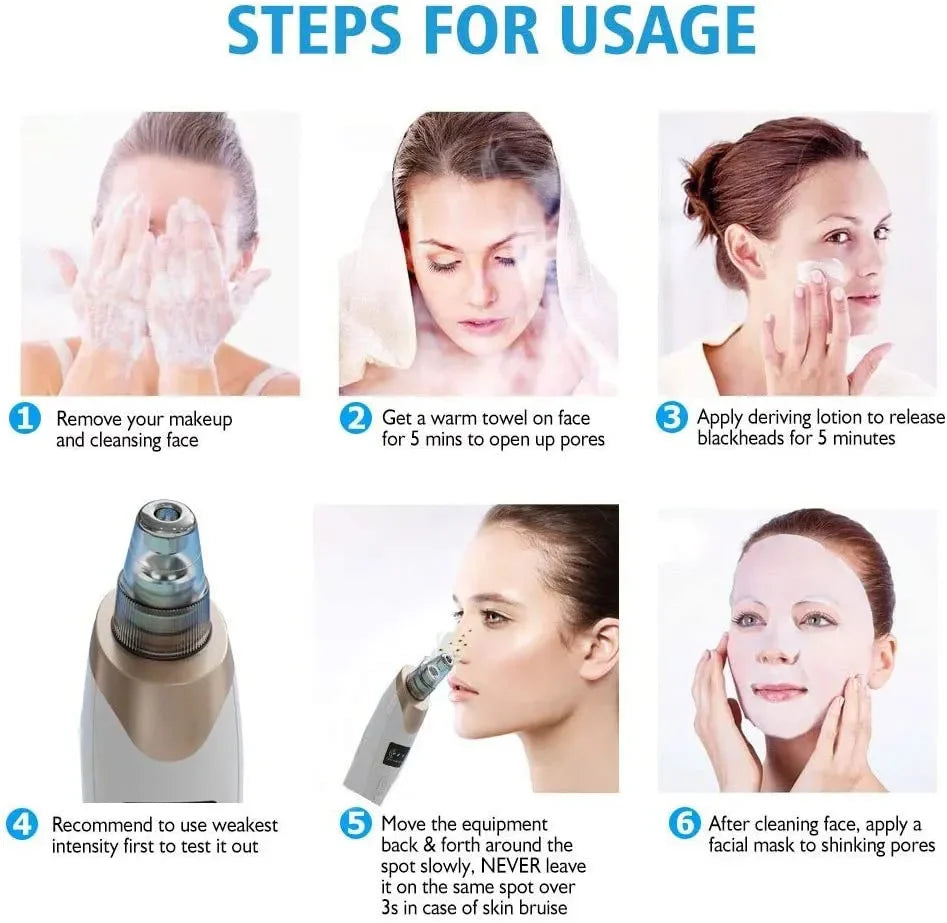 STEPS FOR USAGE

1 Remove your makeup and cleansing face

2 Get a warm towel on face for 5 mins to open up pores

3 Apply deriving lotion to release blackheads for 5 minutes

4 Recommend to use weakest intensity first to test it out

5 Move the equipment back & forth around the spot slowly, NEVER leave it on the same spot over 3s in case of skin bruise

6 After cleaning face, apply a facial mask to shinking pores